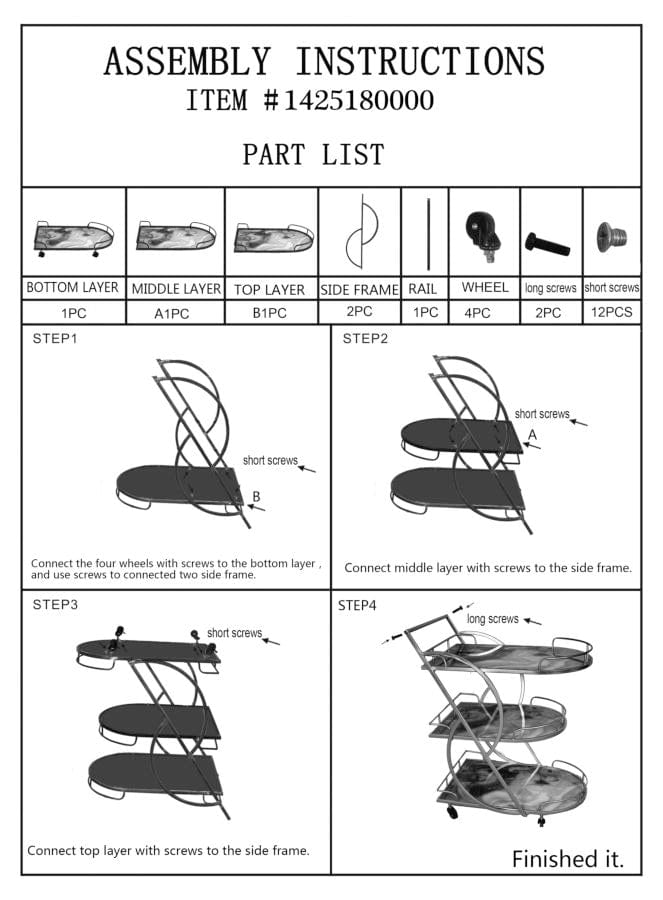 ASSEMBLY INSTRUCTIONS
ITEM #1425180000

PART LIST

| BOTTOM LAYER | MIDDLE LAYER | TOP LAYER | SIDE FRAME | RAIL | WHEEL | long screws | short screws |
|---|---|---|---|---|---|---|---|
| 1PC | A1PC | B1PC | 2PC | 1PC | 4PC | 2PC | 12PCS |

STEP1

short screws
B

Connect the four wheels with screws to the bottom layer , and use screws to connected two side frame.

STEP2

short screws
A

Connect middle layer with screws to the side frame.

STEP3

short screws

Connect top layer with screws to the side frame.

STEP4

long screws

Finished it.