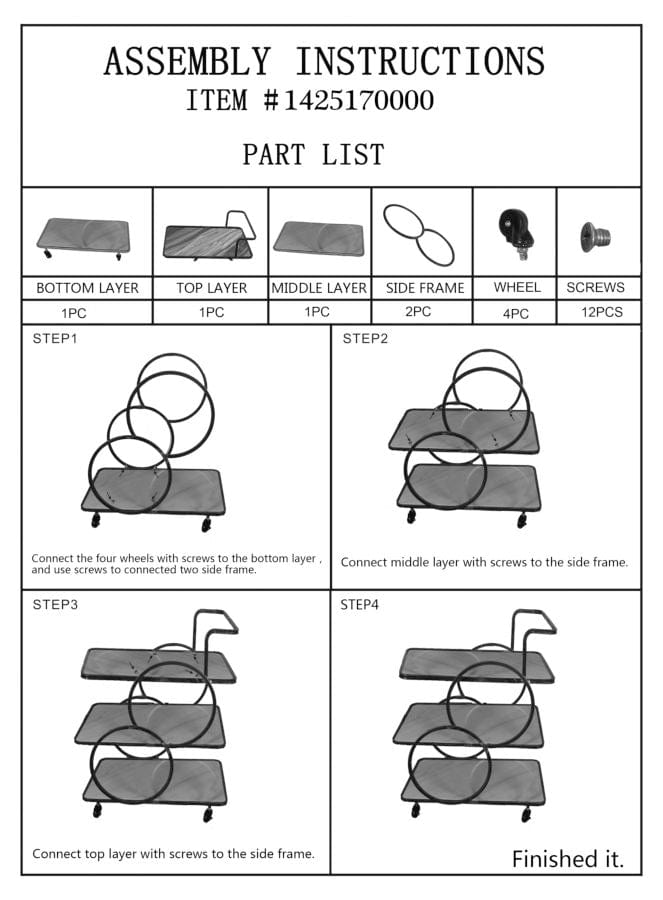 ASSEMBLY INSTRUCTIONS
ITEM #1425170000

PART LIST

| BOTTOM LAYER | TOP LAYER | MIDDLE LAYER | SIDE FRAME | WHEEL | SCREWS |
|---|---|---|---|---|---|
| 1PC | 1PC | 1PC | 2PC | 4PC | 12PCS |

STEP1

Connect the four wheels with screws to the bottom layer , and use screws to connected two side frame.

STEP2

Connect middle layer with screws to the side frame.

STEP3

Connect top layer with screws to the side frame.

STEP4

Finished it.