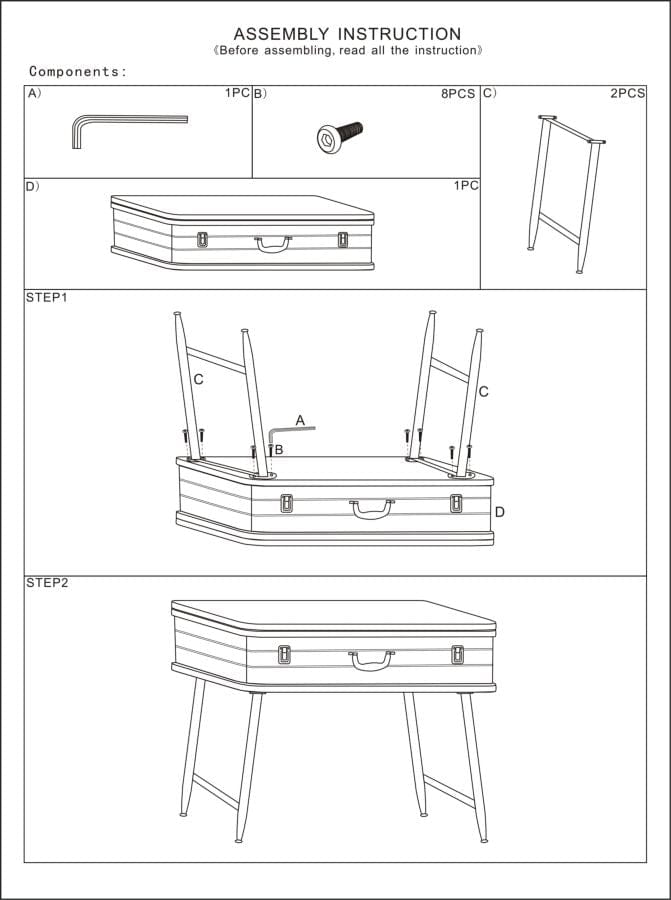 ASSEMBLY INSTRUCTION
《Before assembling, read all the instruction》

Components:

A) 1PC

B) 8PCS

C) 2PCS

D) 1PC

STEP1

C

C

A

B

D

STEP2