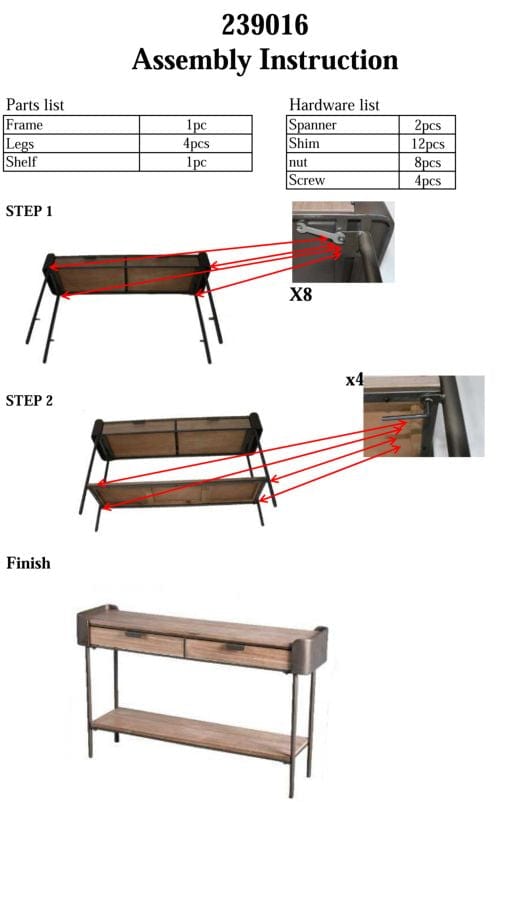 239016
Assembly Instruction

Parts list

| Frame | 1pc |
|---|---|
| Legs | 4pcs |
| Shelf | 1pc |

Hardware list

| Spanner | 2pcs |
|---|---|
| Shim | 12pcs |
| nut | 8pcs |
| Screw | 4pcs |

STEP 1

X8

STEP 2

x4

Finish