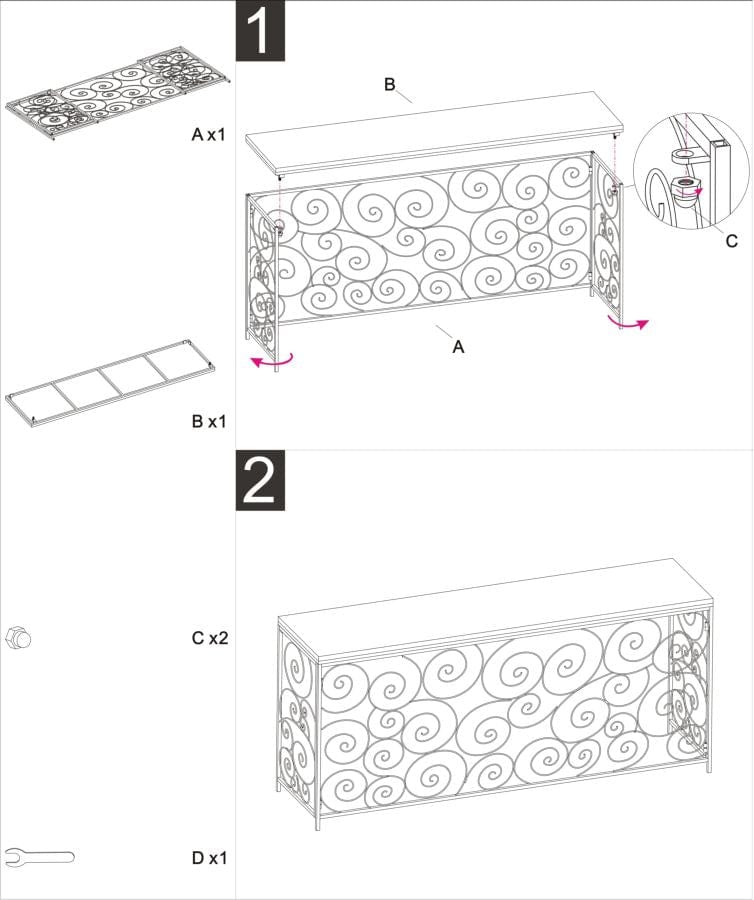 A x1

B x1

C x2

D x1

1

B

C

A

2