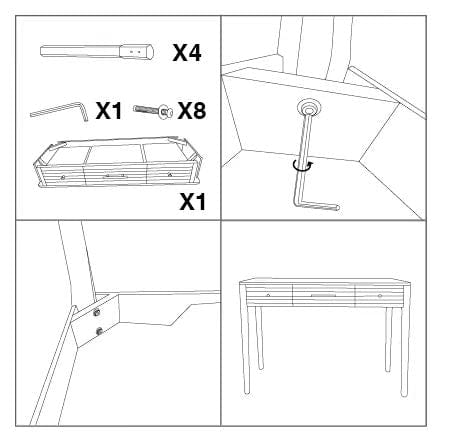 X4

X1 X8

X1