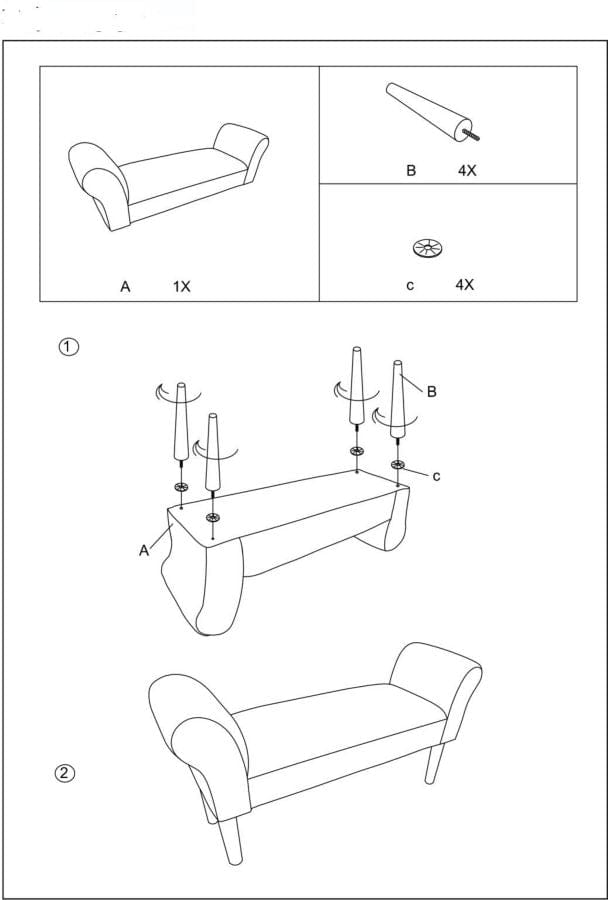 A 1X

B 4X

c 4X

①

B

c

A

②