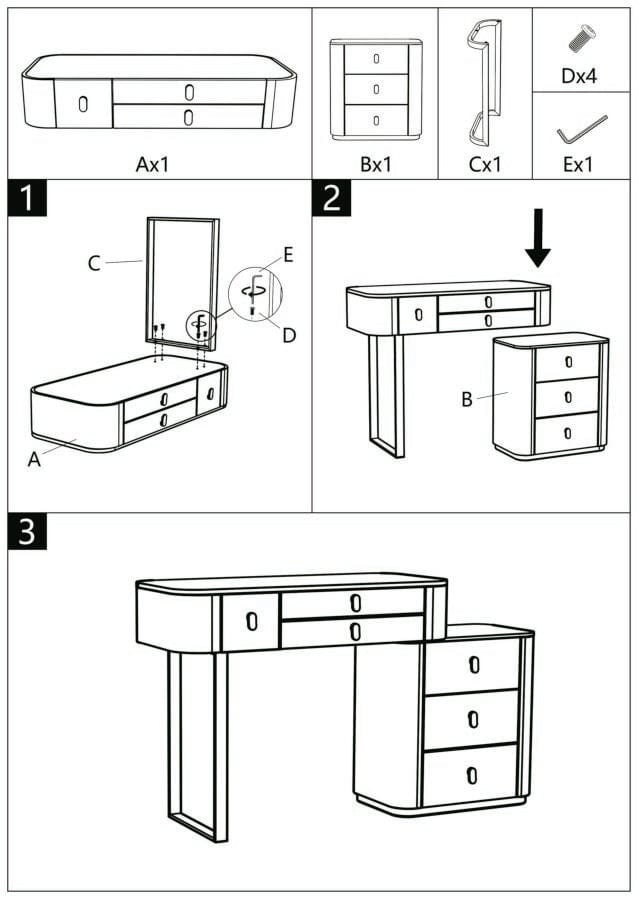 Ax1

Bx1

Cx1

Dx4

Ex1

1

C

E

D

A

2

B

3