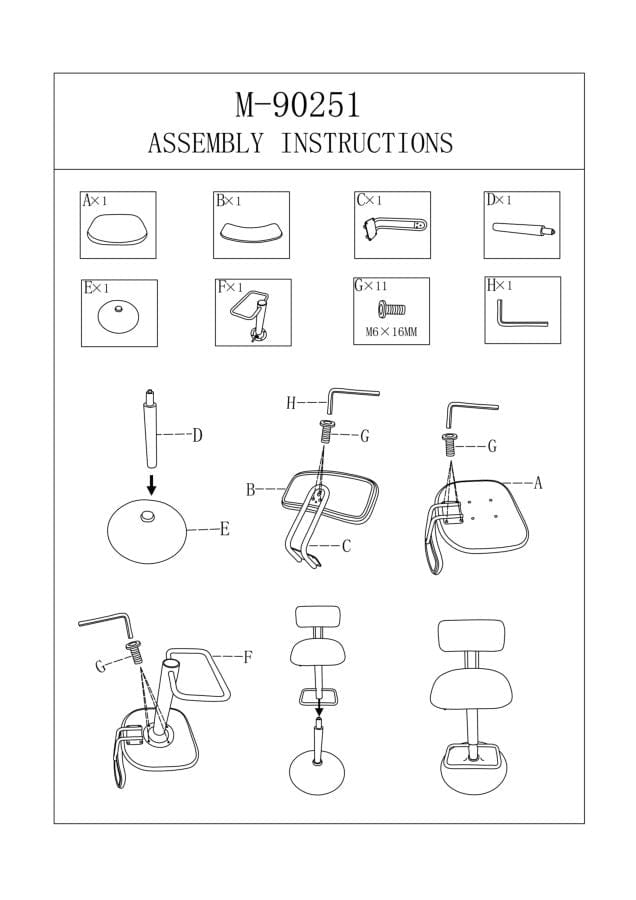 M-90251
ASSEMBLY INSTRUCTIONS

A×1

B×1

C×1

D×1

E×1

F×1

G×11
M6×16MM

H×1

D

E

H

G

B

C

G

A

G

F