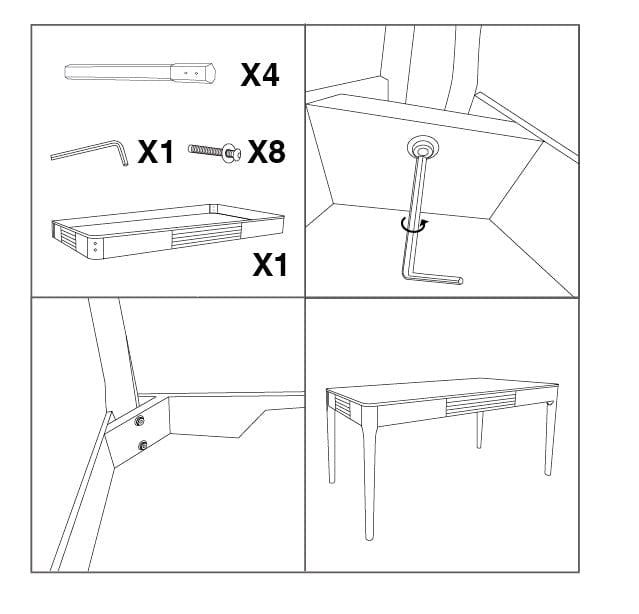 X4

X1 X8

X1