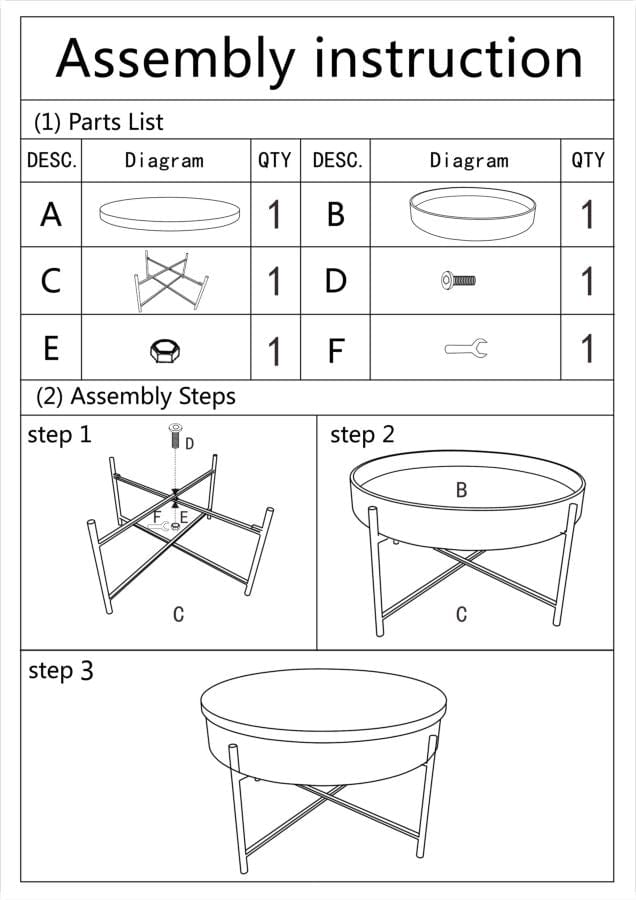 Assembly instruction

(1) Parts List

| DESC. | Diagram | QTY | DESC. | Diagram | QTY |
|---|---|---|---|---|---|
| A | | 1 | B | | 1 |
| C | | 1 | D | | 1 |
| E | | 1 | F | | 1 |

(2) Assembly Steps

step 1

D

F

E

C

step 2

B

C

step 3