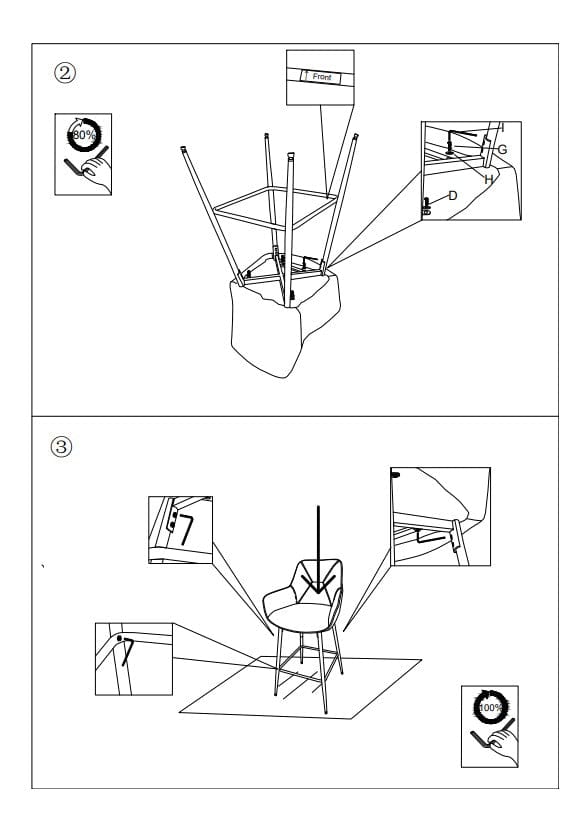 ②

80%

Front

I

G

H

D

③

100%